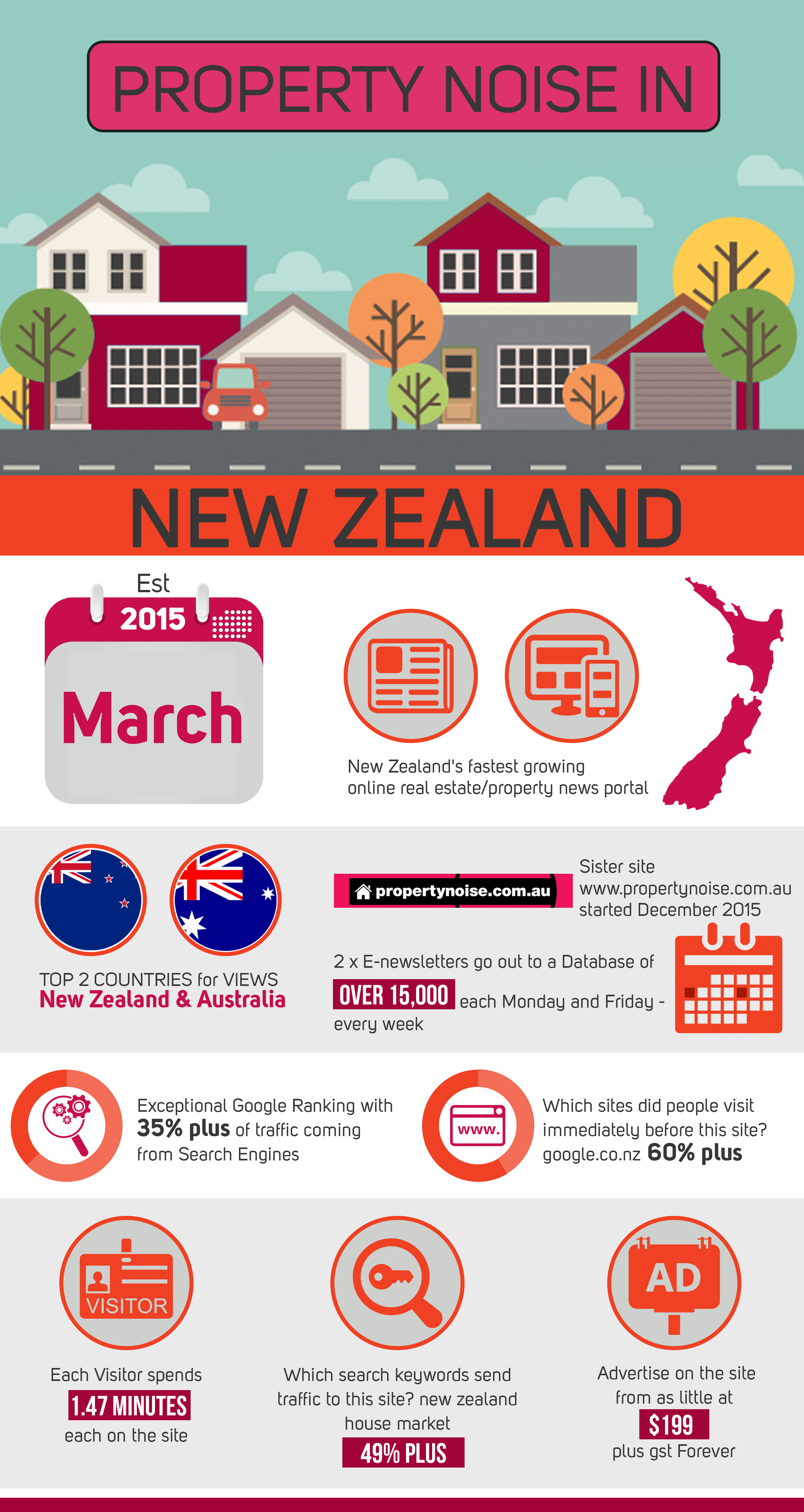 PROPERTY NOISE IN

NEW ZEALAND

Est
2015
March

New Zealand's fastest growing online real estate/property news portal

TOP 2 COUNTRIES for VIEWS
New Zealand & Australia

propertynoise.com.au

Sister site www.propertynoise.com.au started December 2015

2 x E-newsletters go out to a Database of OVER 15,000 each Monday and Friday - every week

Exceptional Google Ranking with 35% plus of traffic coming from Search Engines

www.

Which sites did people visit immediately before this site? google.co.nz 60% plus

VISITOR

Each Visitor spends
1.47 MINUTES
each on the site

Which search keywords send traffic to this site? new zealand house market
49% PLUS

AD

Advertise on the site from as little at
$199
plus gst Forever